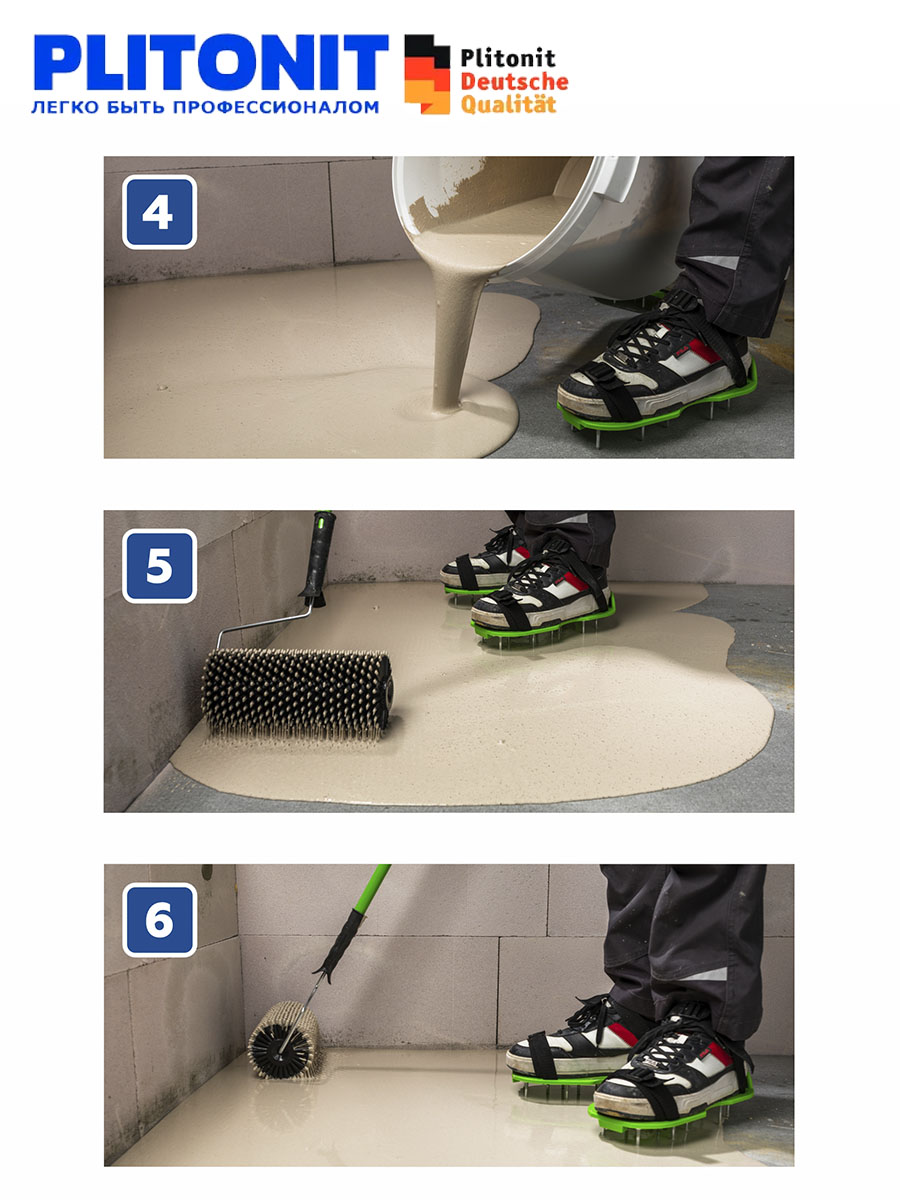 PLITONIT
ЛЕГКО БЫТЬ ПРОФЕССИОНАЛОМ

Plitonit
Deutsche
Qualität

4

5

6