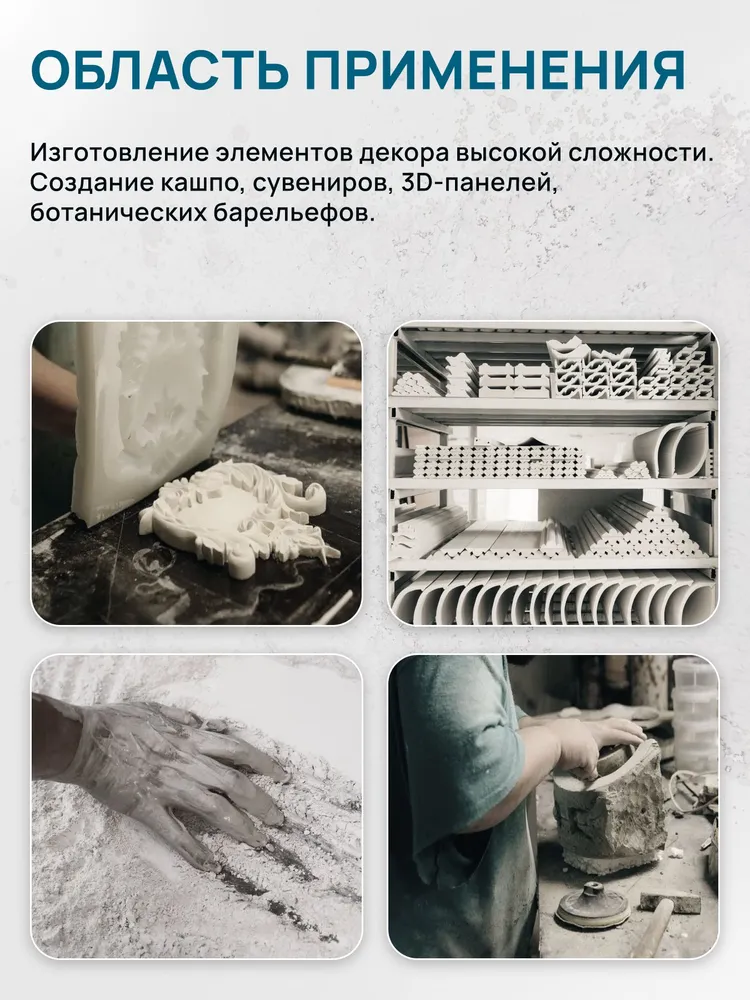 ОБЛАСТЬ ПРИМЕНЕНИЯ

Изготовление элементов декора высокой сложности. Создание кашпо, сувениров, 3D-панелей, ботанических барельефов.