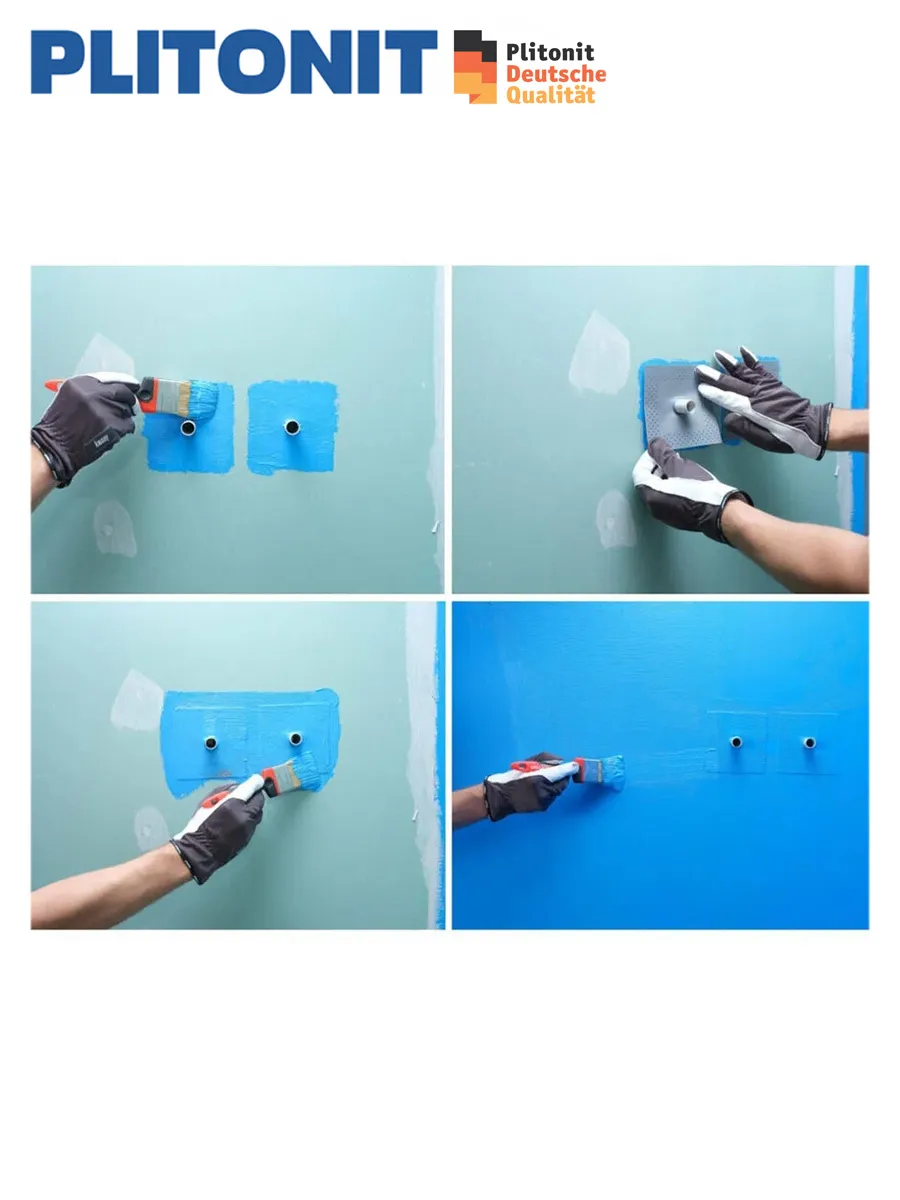 PLITONIT

Plitonit
Deutsche
Qualität